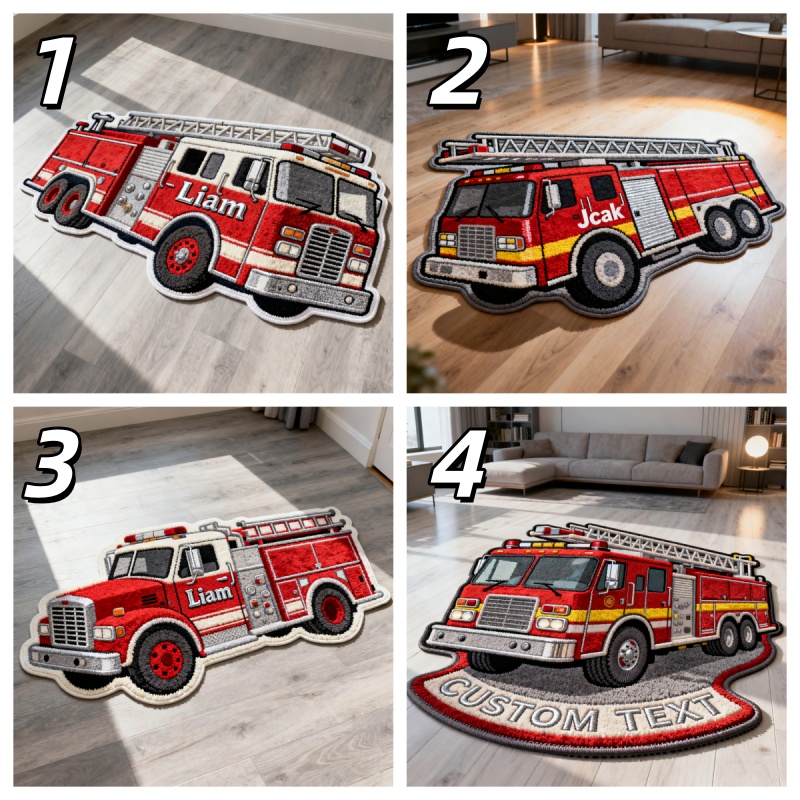 1

Liam

2

Jcak

3

Liam

4

CUSTOM TEXT