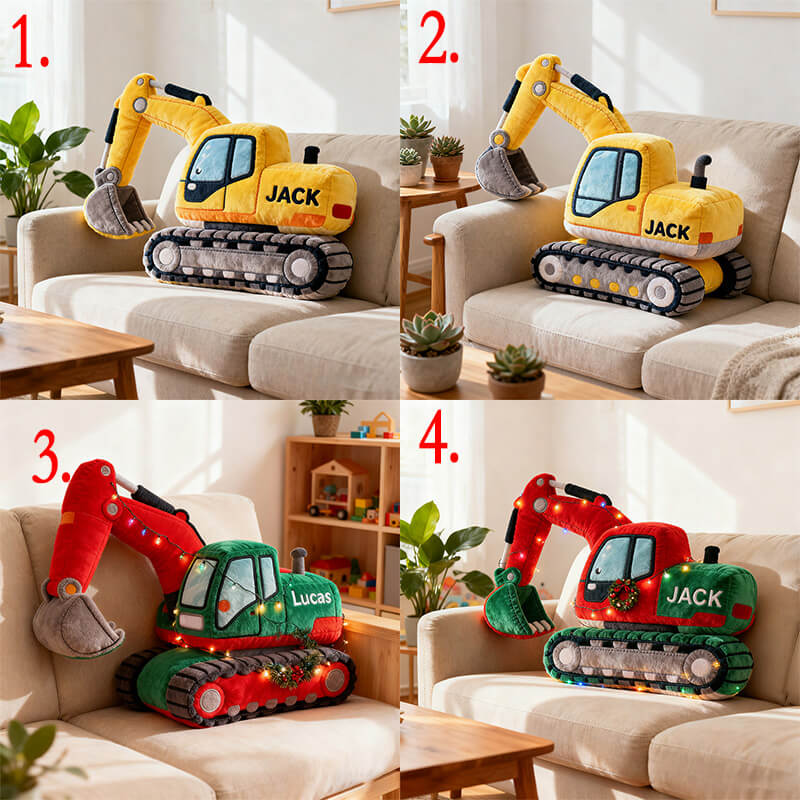 1.

JACK

2.

JACK

3.

Lucas

4.

JACK