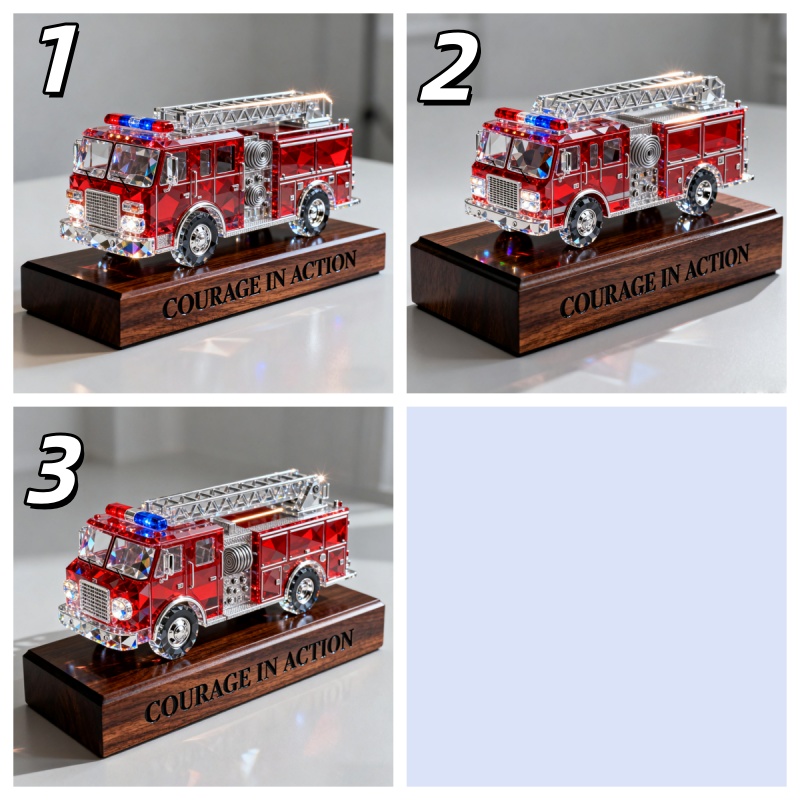 1

COURAGE IN ACTION

2

COURAGE IN ACTION

3

COURAGE IN ACTION