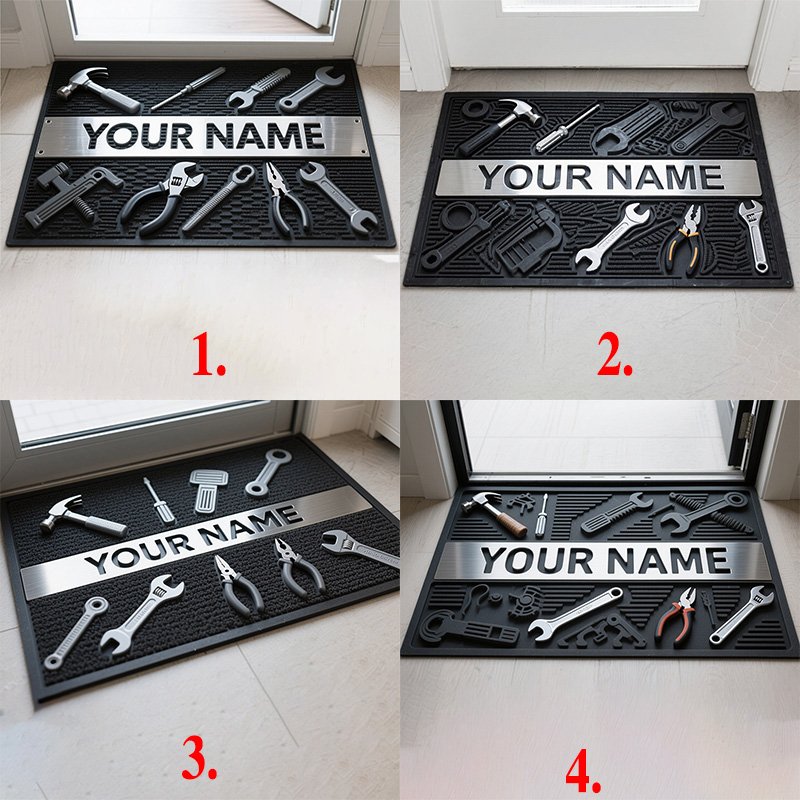 YOUR NAME

1.

YOUR NAME

2.

YOUR NAME

3.

YOUR NAME

4.